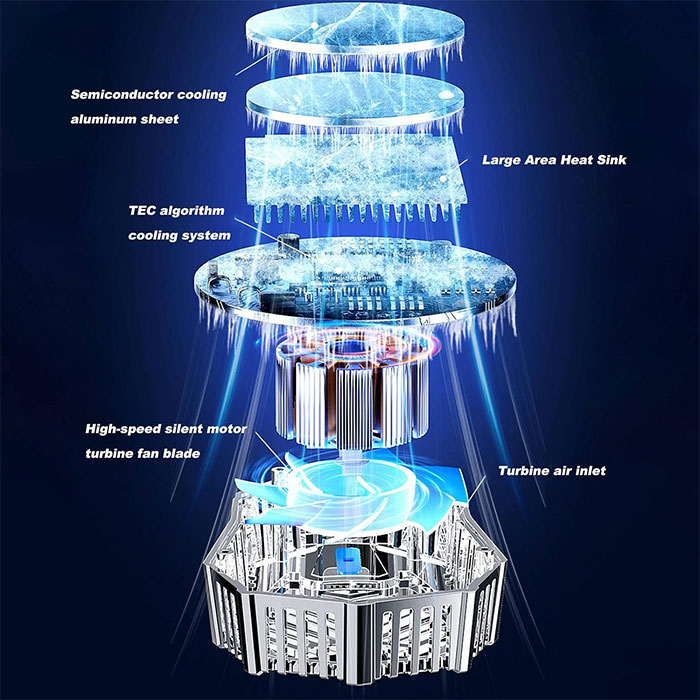 Semiconductor cooling aluminum sheet

Large Area Heat Sink

TEC algorithm cooling system

High-speed silent motor turbine fan blade

Turbine air inlet